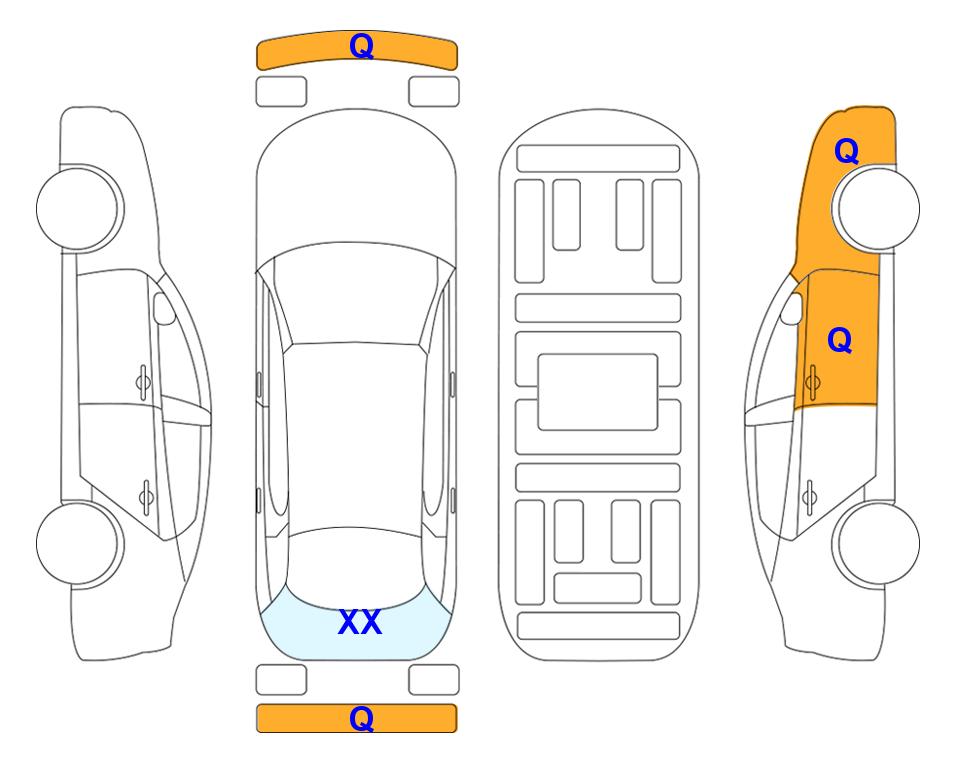 Q
Q
Q
XX
Q