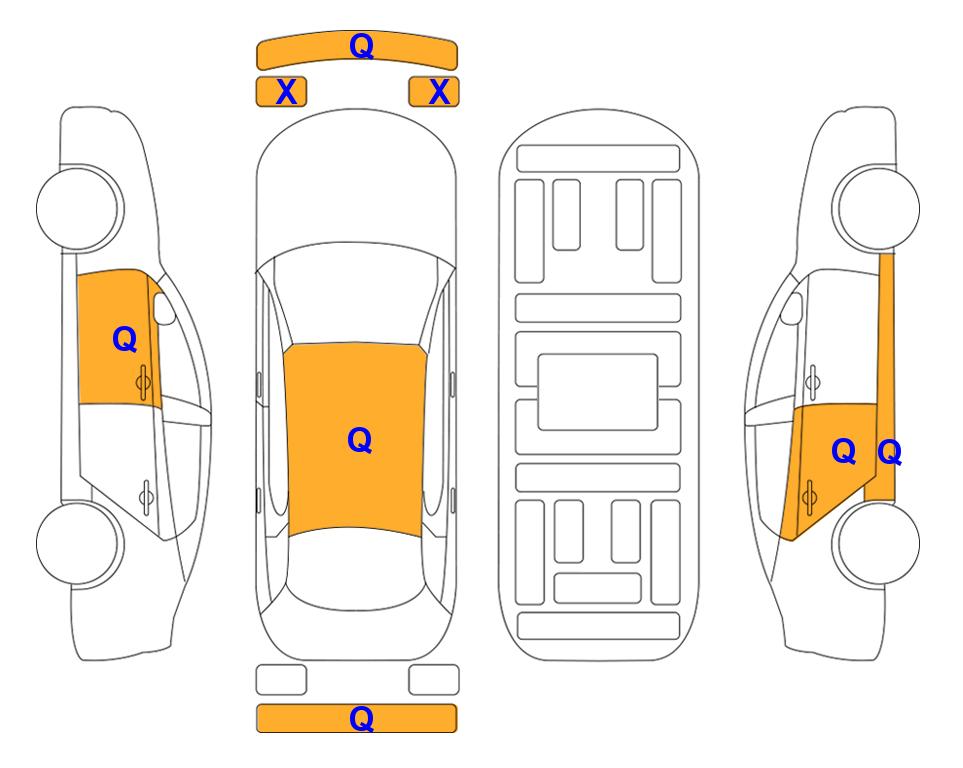 Q
X X
Q
Q
Q Q
Q