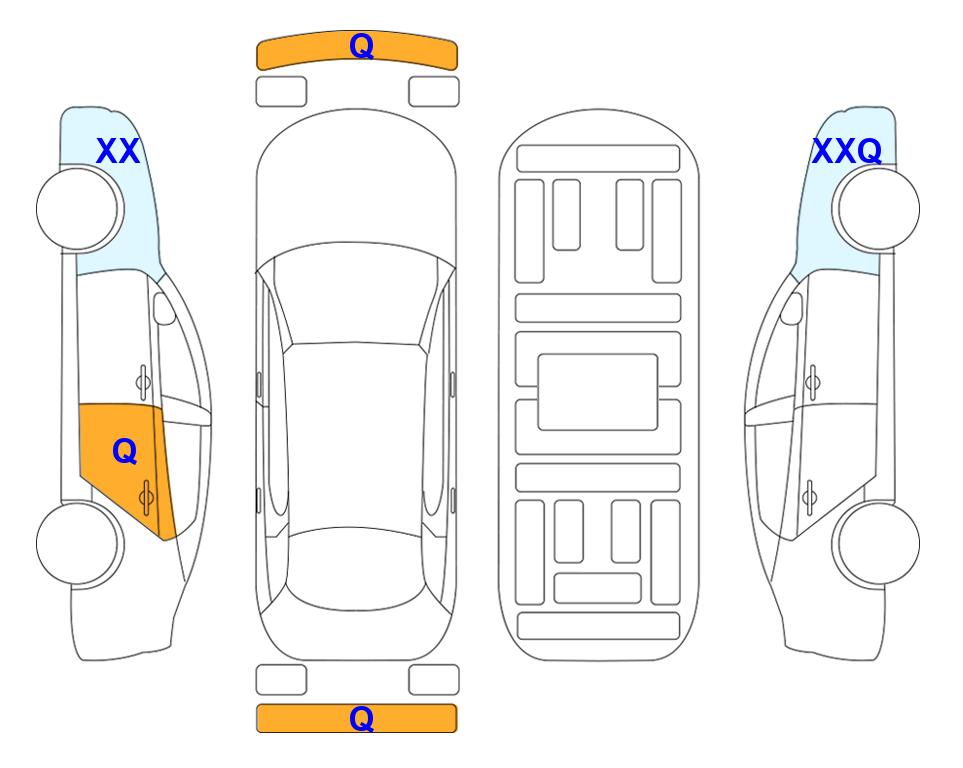 Q
XX
XXQ
Q
Q