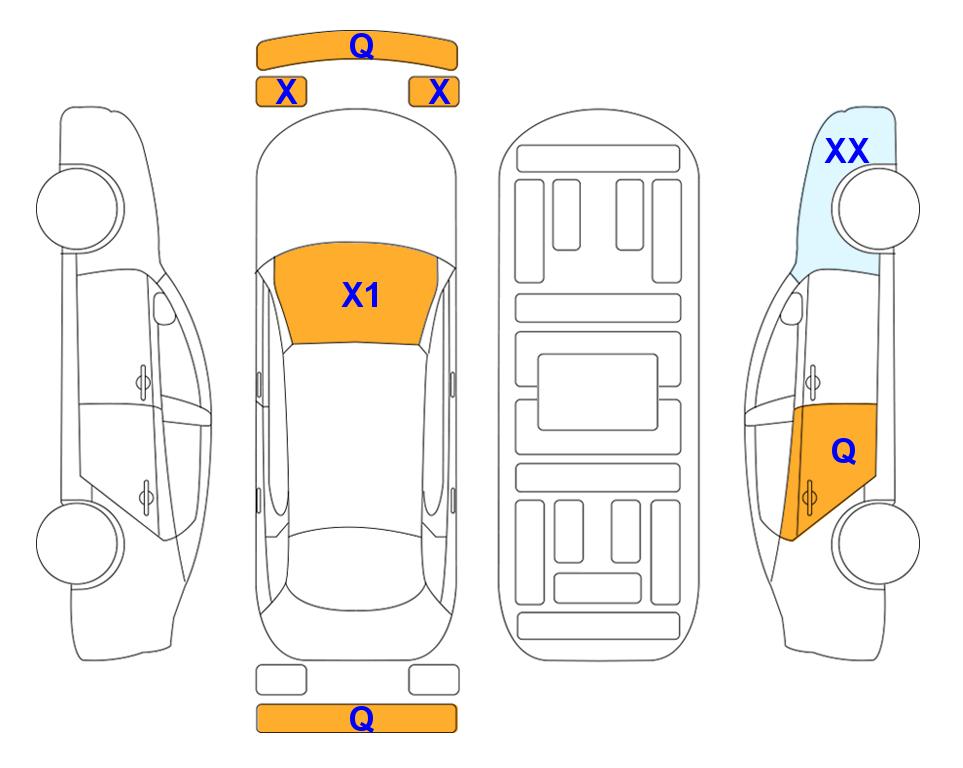 Q
X X
XX
X1
Q
Q