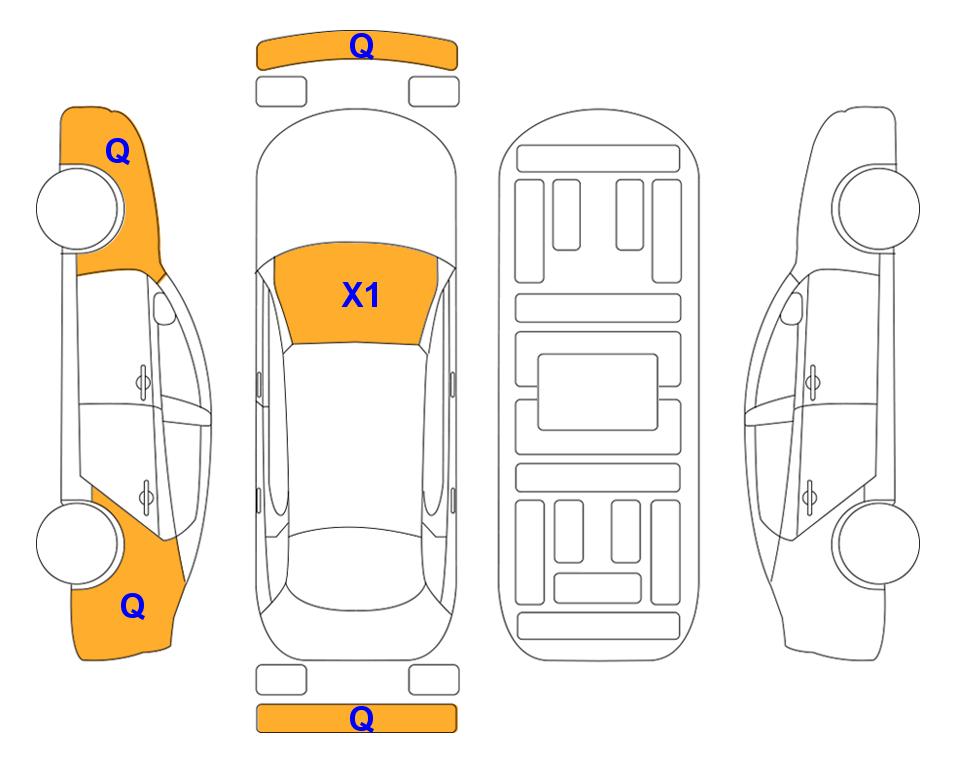 Q
Q
X1
Q
Q