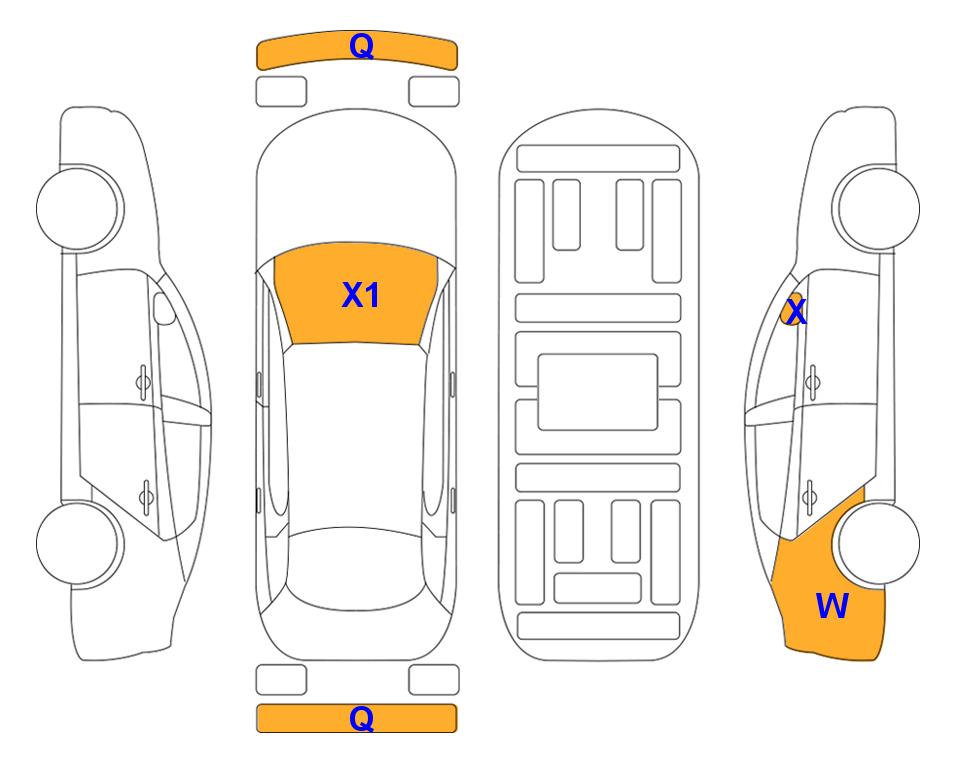 Q
X1
X
W
Q