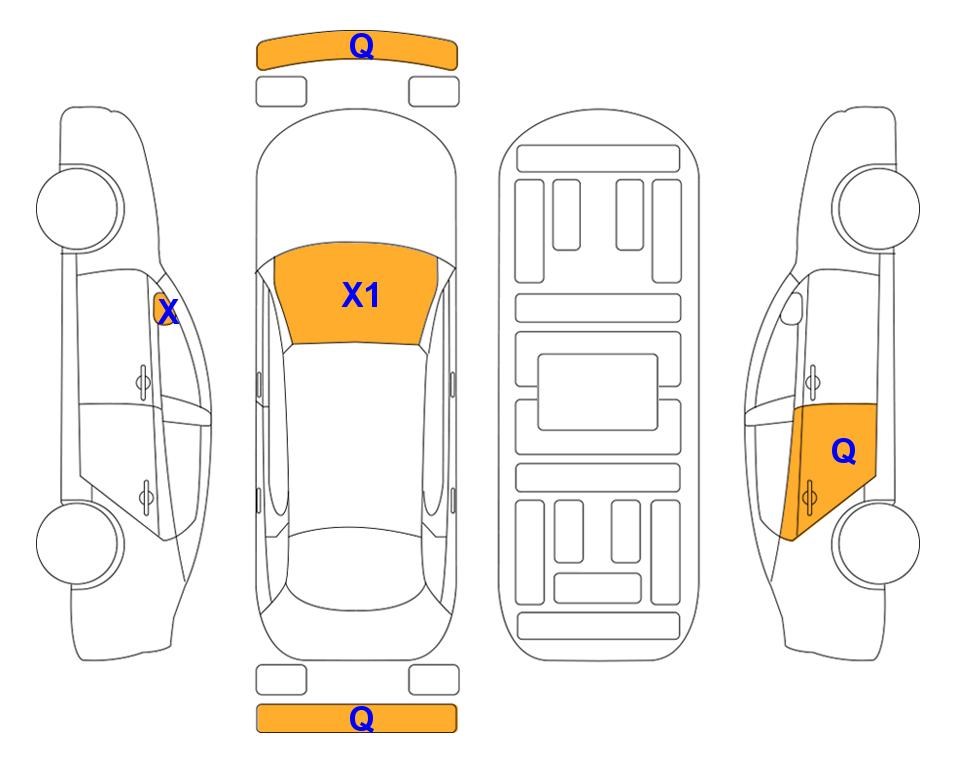 Q

X

X1

Q

Q