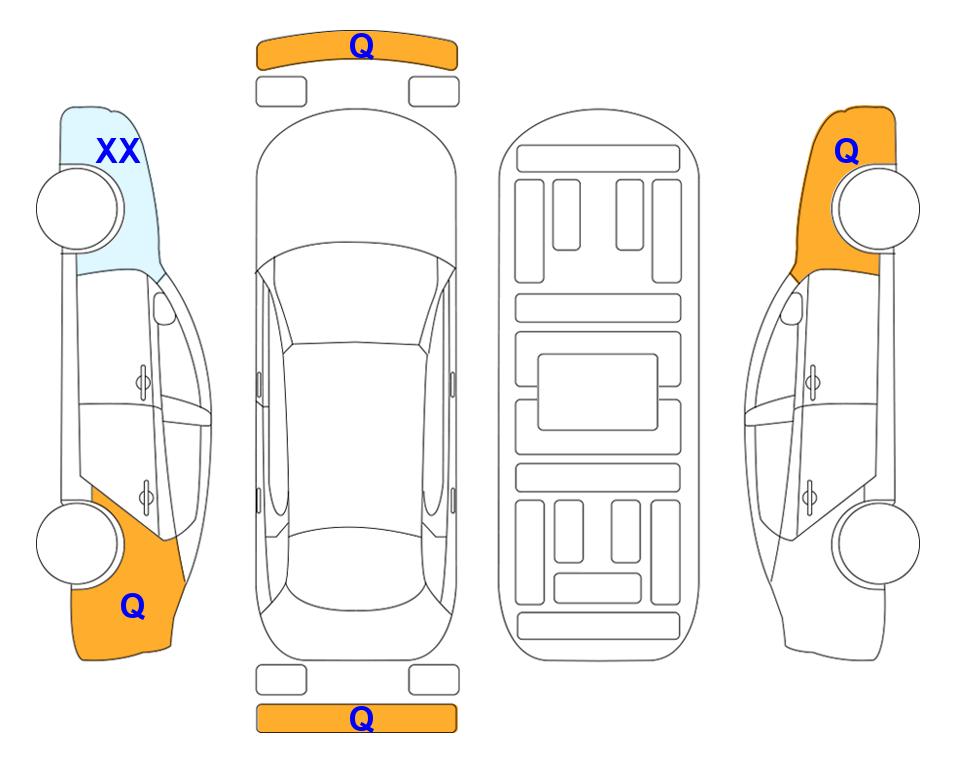 Q
XX
Q
Q
Q