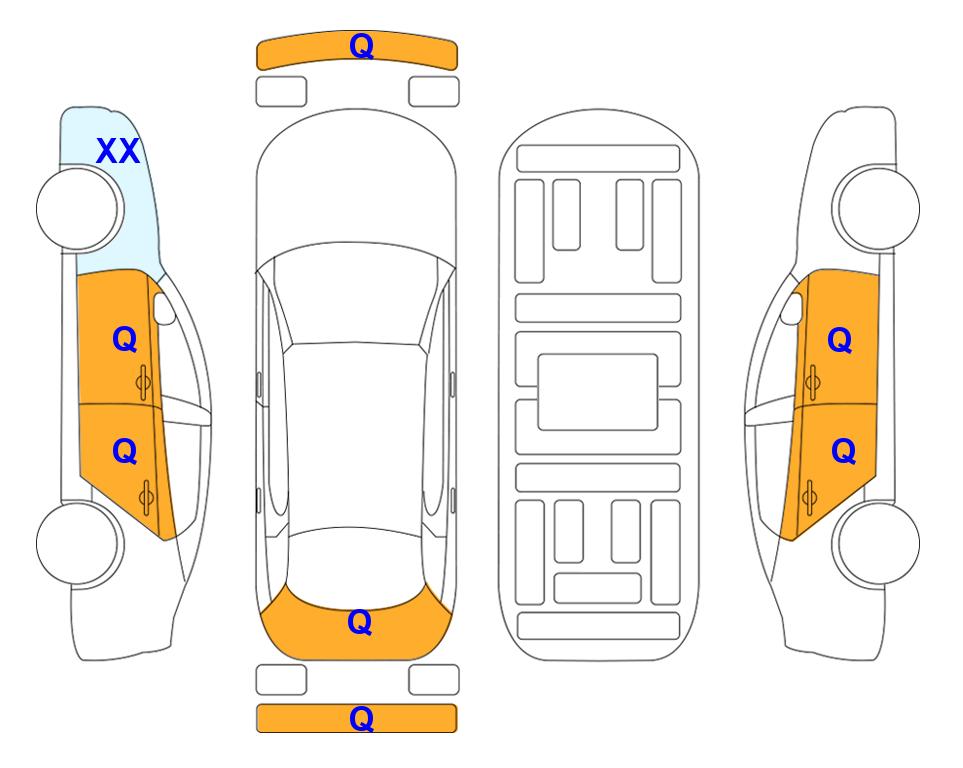 Q
XX
Q
Q
Q
Q
Q
Q