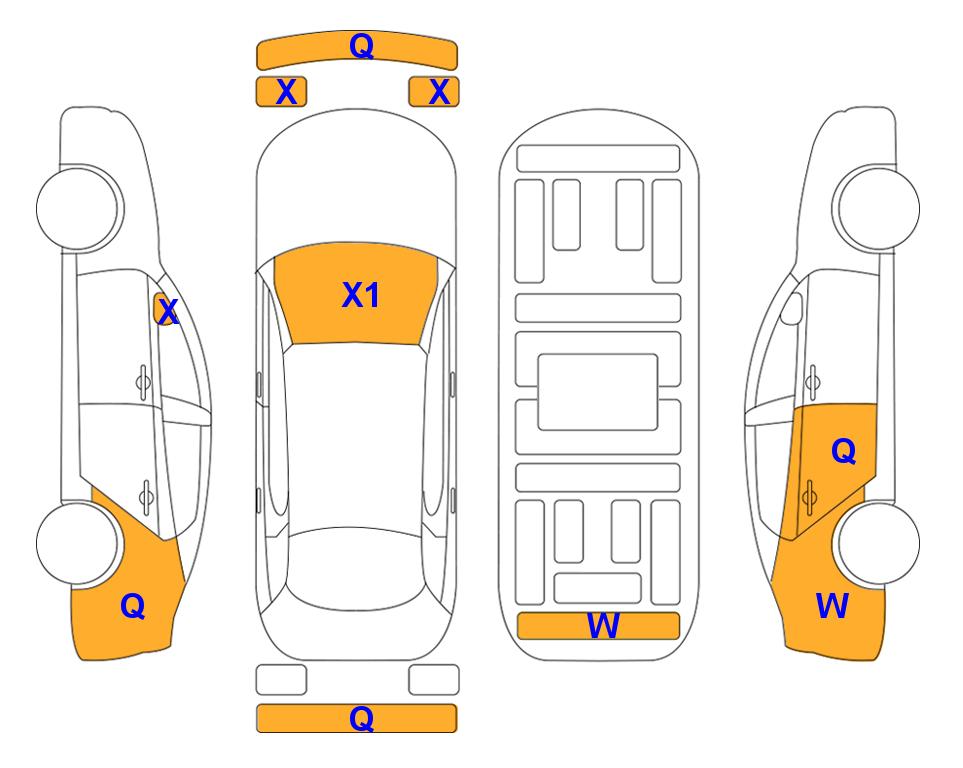 Q
X X
X
X1
Q
Q
W
W
Q