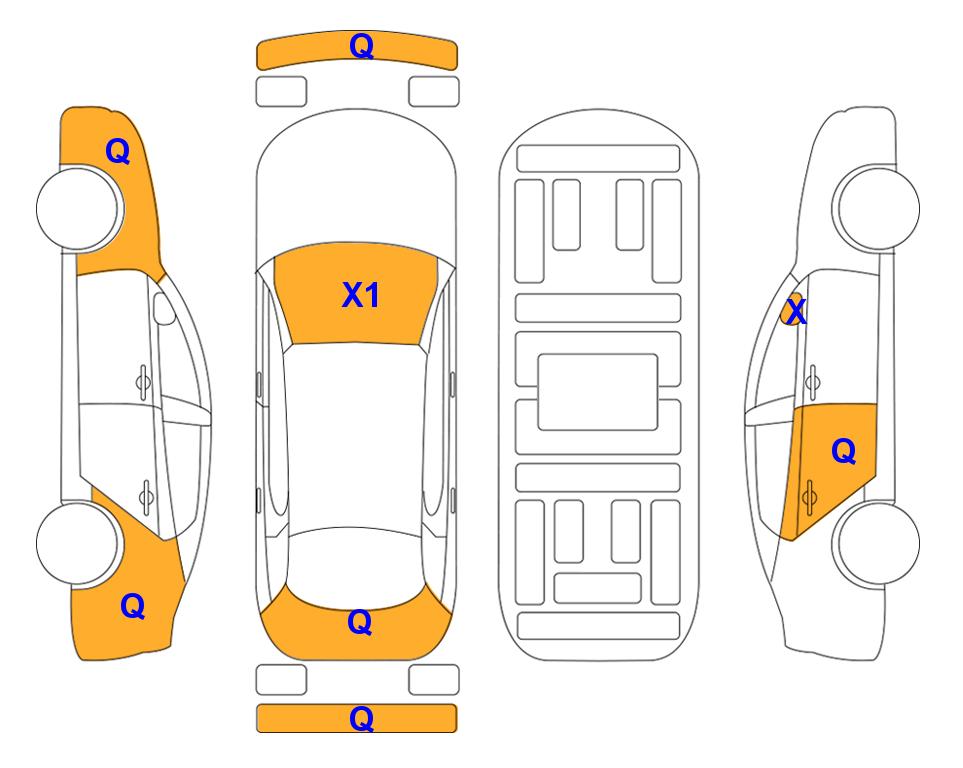 Q

Q

X1

X

Q

Q

Q

Q