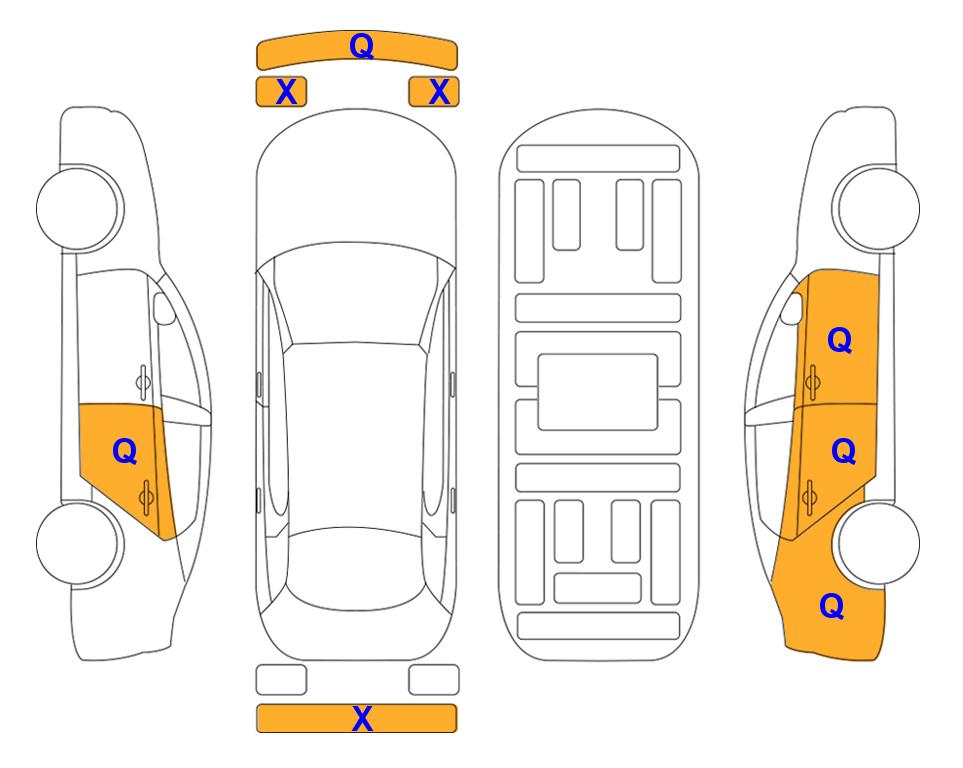 Q
X X
Q
Q
Q
Q
X