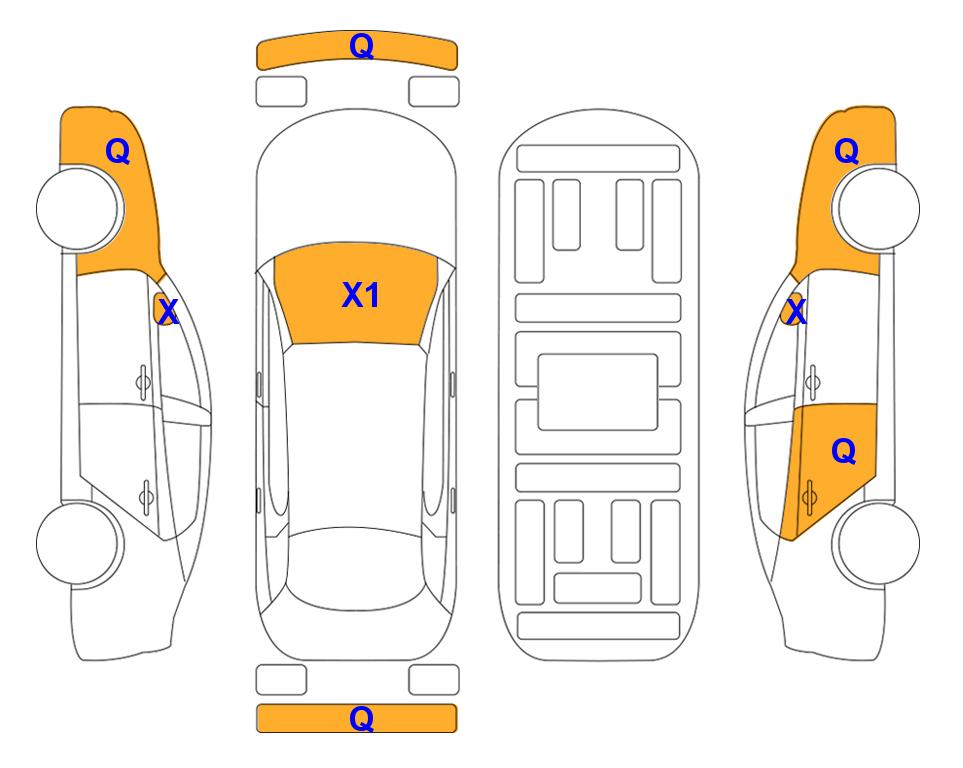 Q

Q

X

X1

Q

X

Q

Q