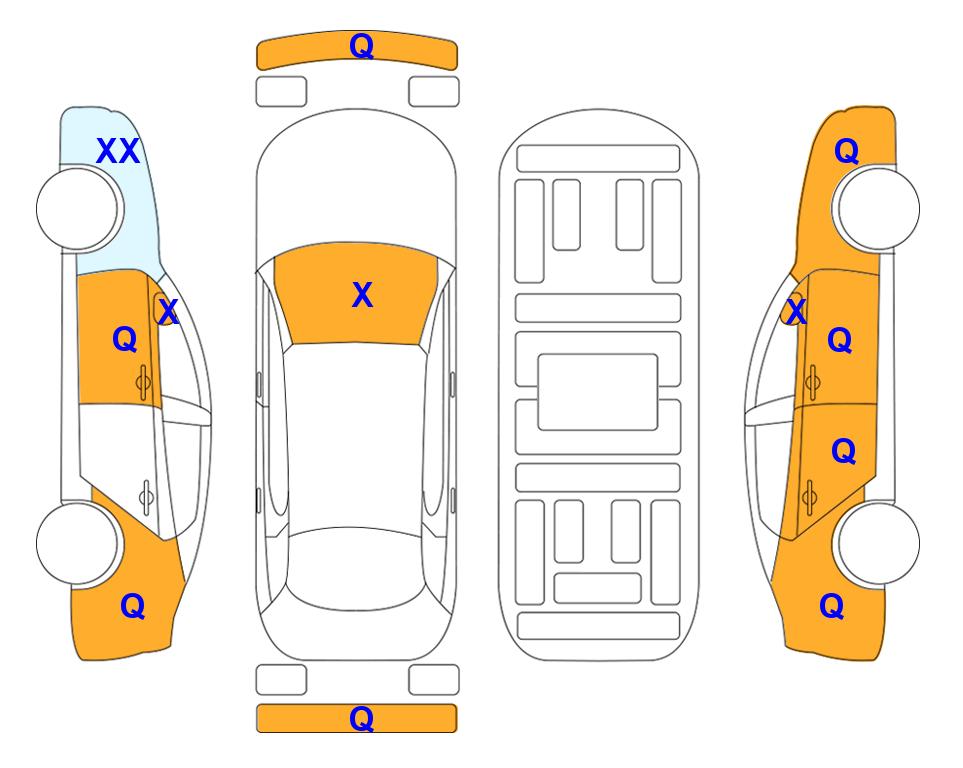 Q

XX

X

Q

Q

X

Q

X

Q

Q

Q

Q