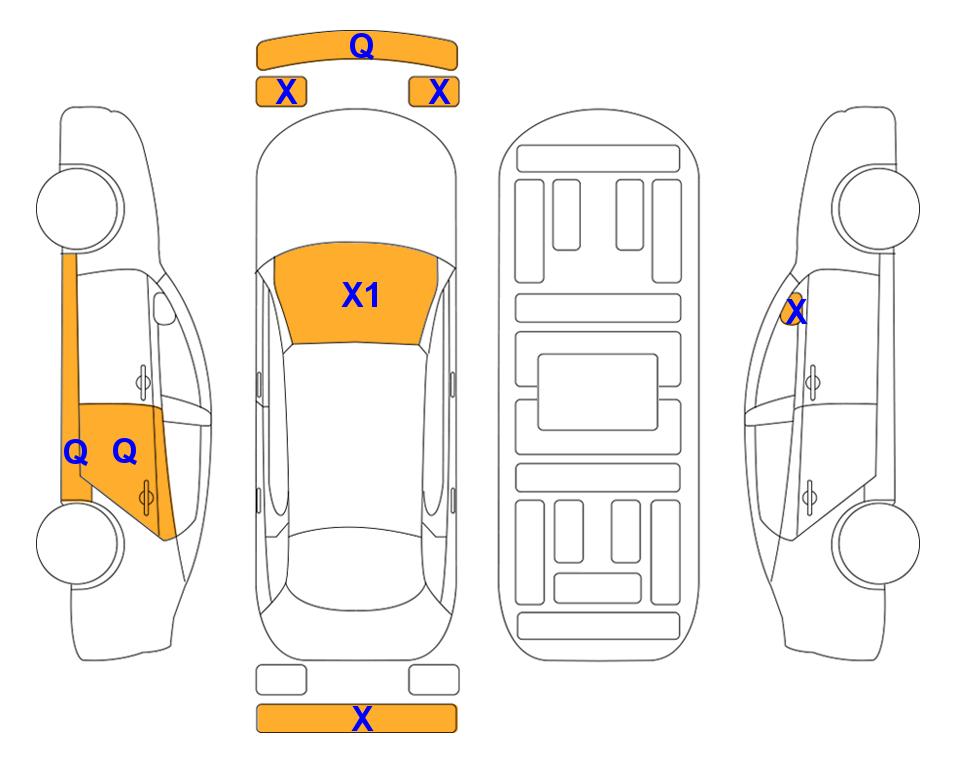 Q
X X
X1
X
Q Q
X