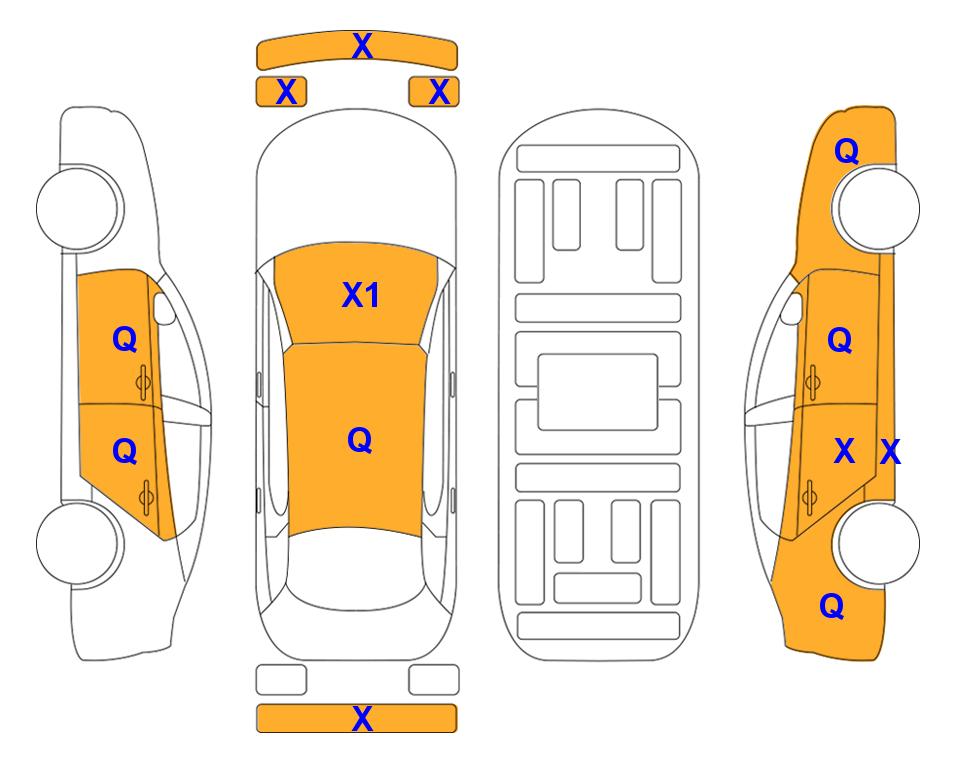 X
X X

Q
Q

X1
Q

Q
Q
X X
Q

X