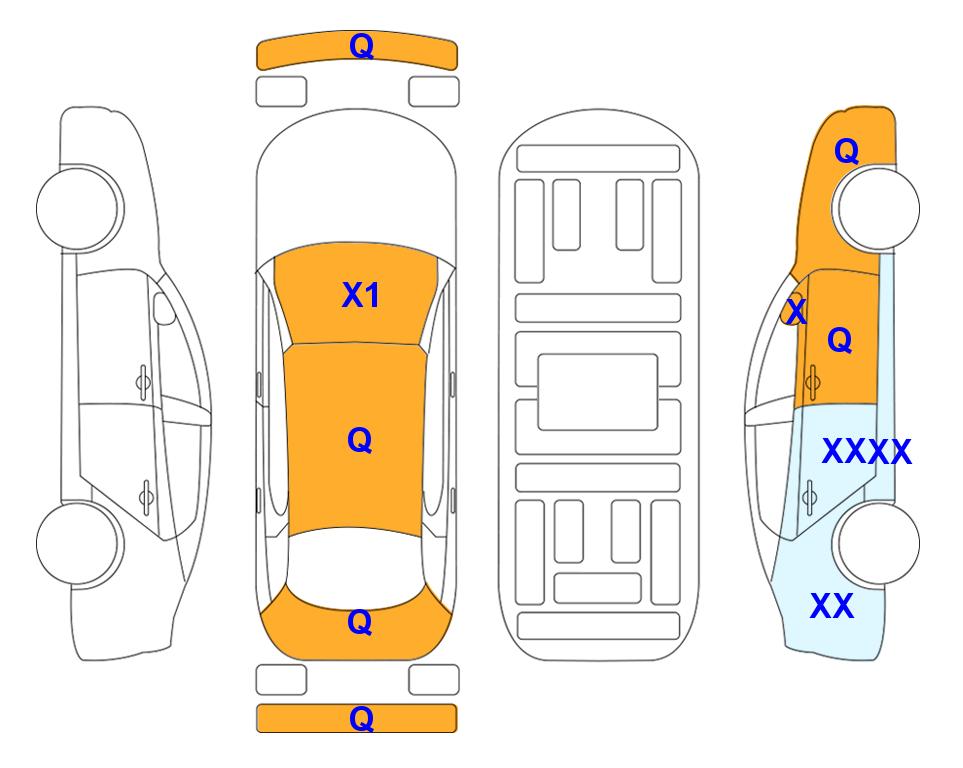 Q
X1
Q
Q
Q
Q
X
Q
XXXX
XX