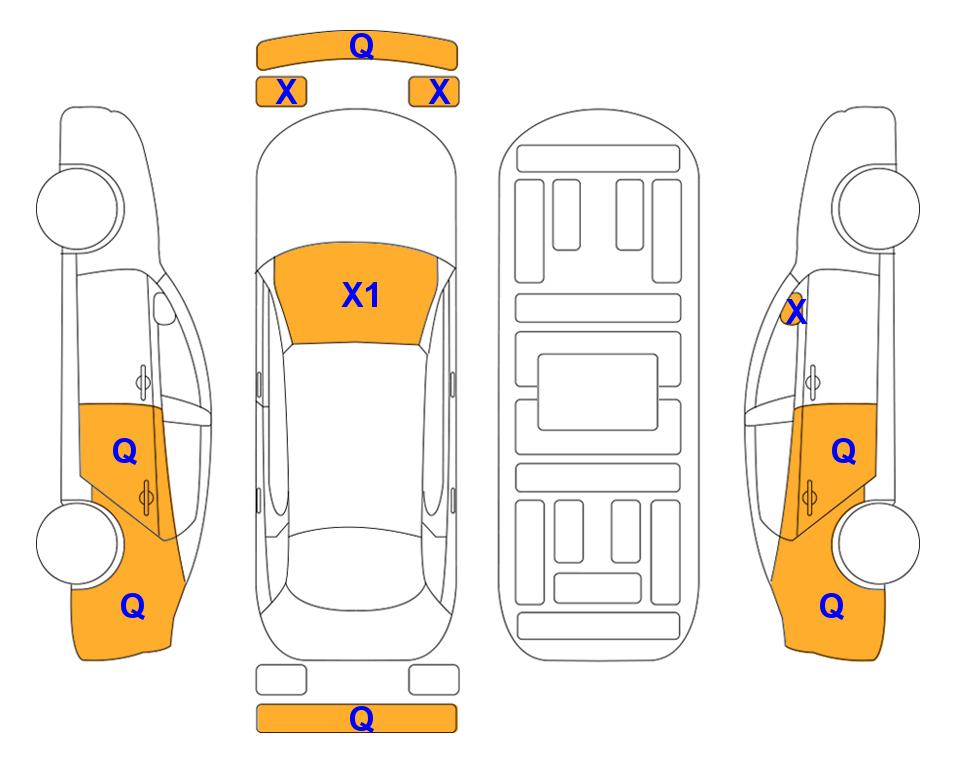 Q
X X
X1
X
Q
Q
Q
Q
Q