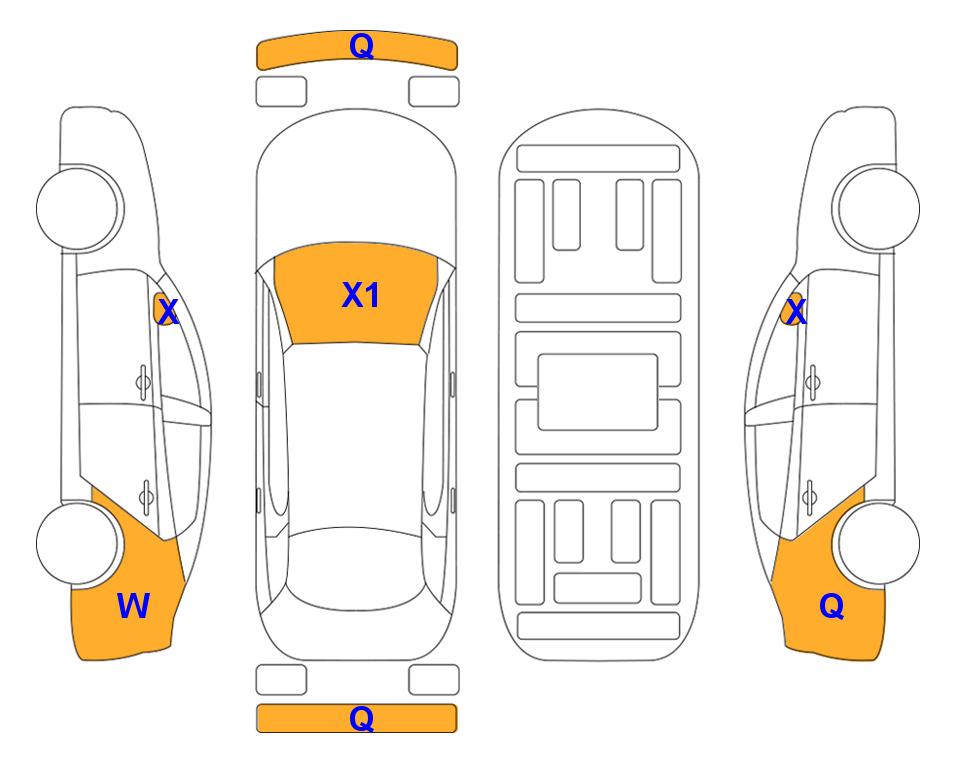 Q
X
X1
X
W
Q
Q