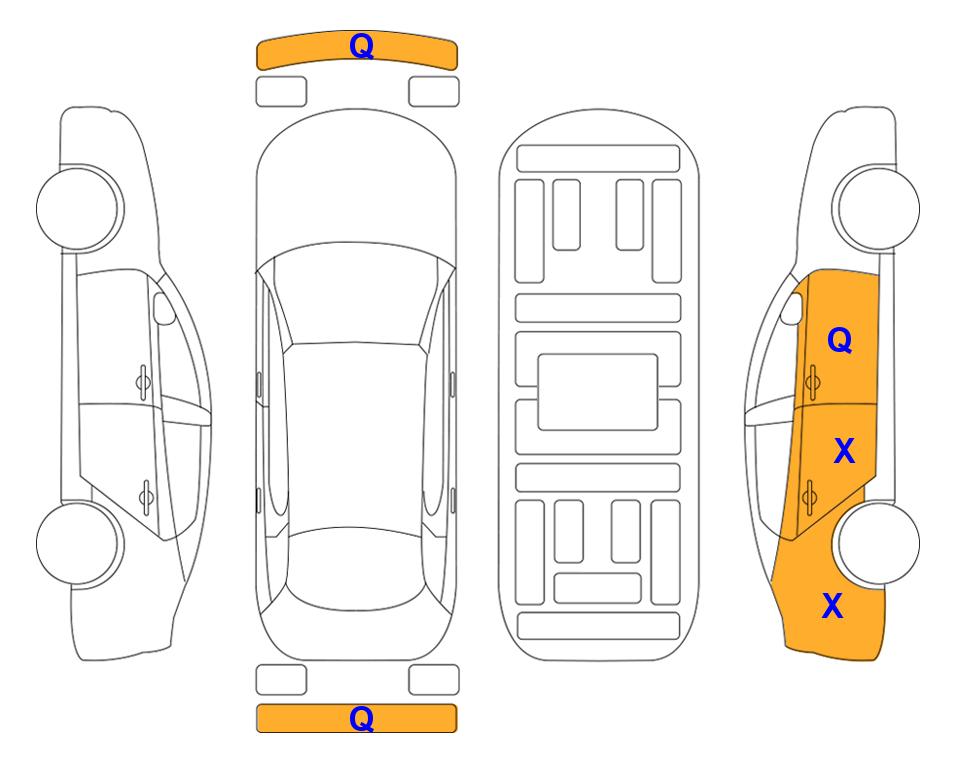 Q
Q
X
X
Q