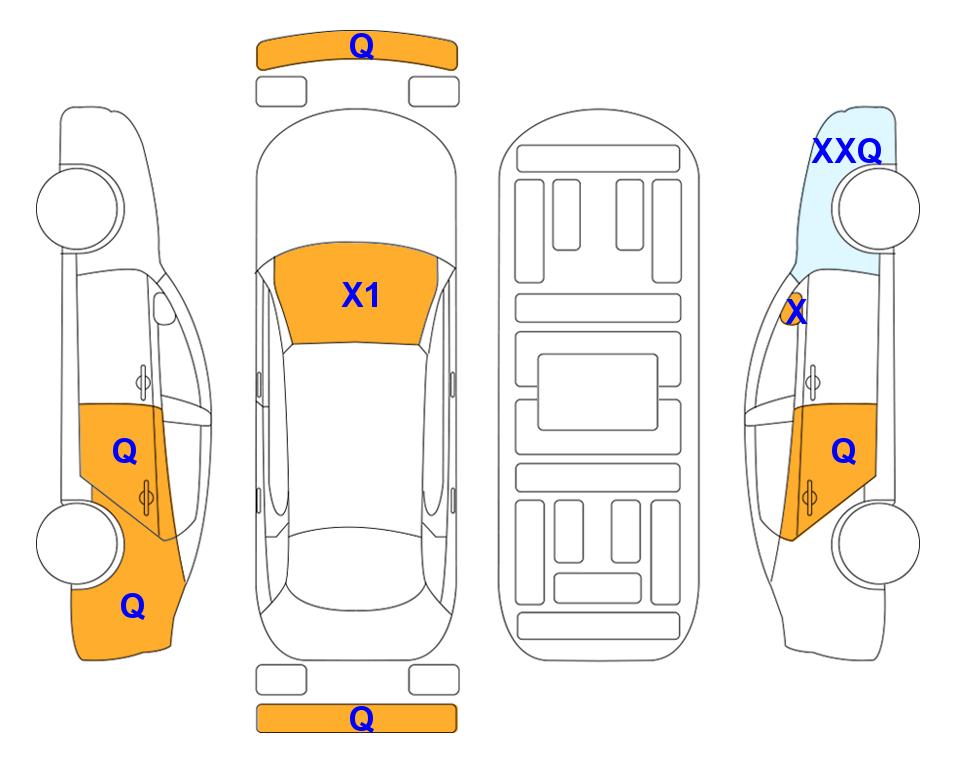 Q

XXQ

X1

X

Q

Q

Q

Q