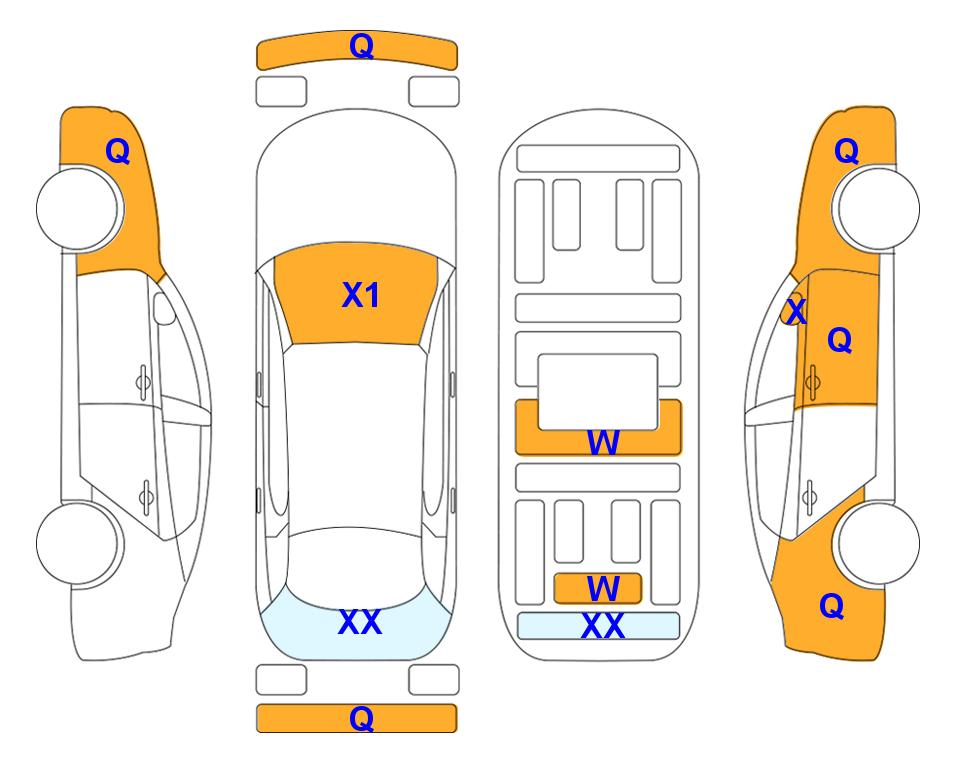 Q

Q

X1

XX

Q

W

W

XX

Q

X

Q

Q