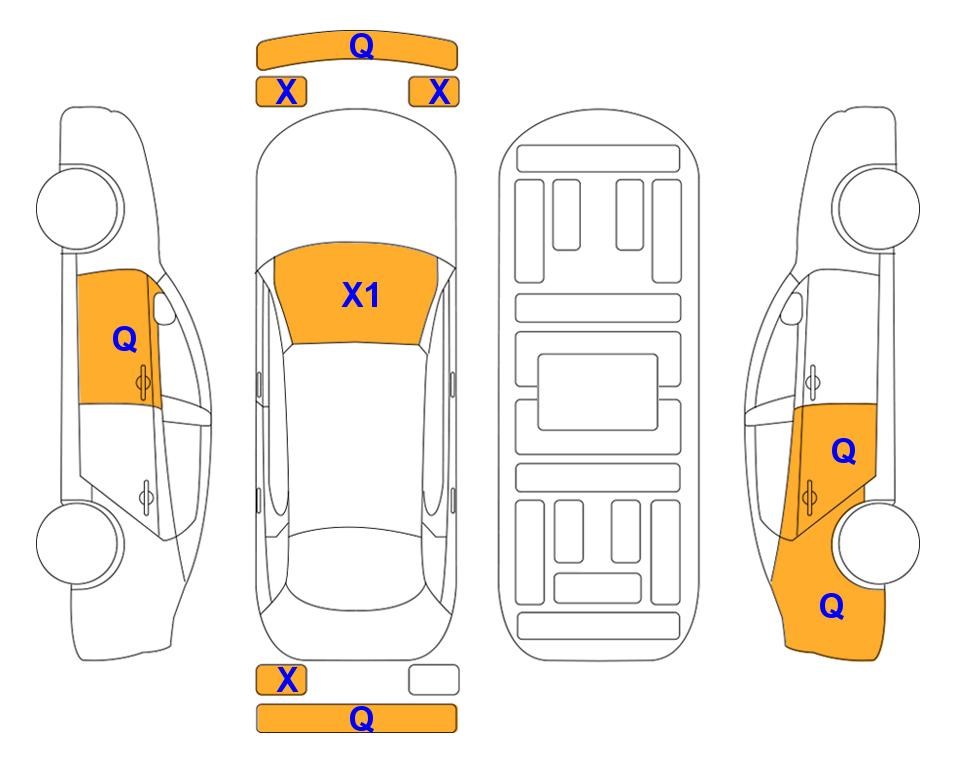 Q
X X
Q
X1
Q
Q
X
Q