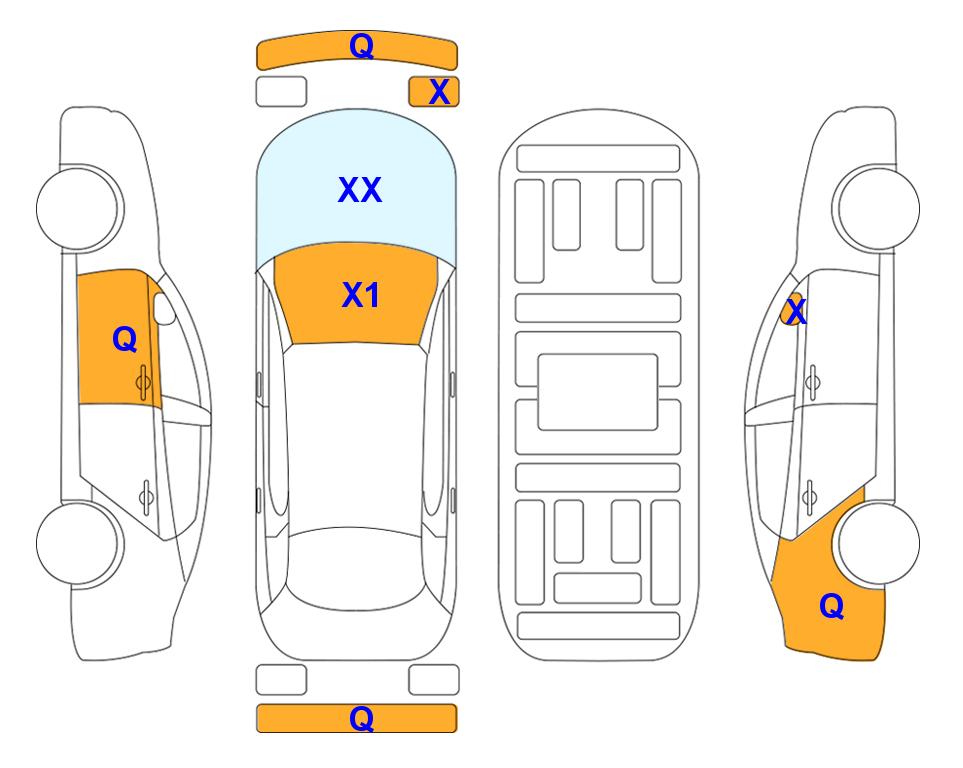 Q
X
XX
X1
Q
X
Q
Q