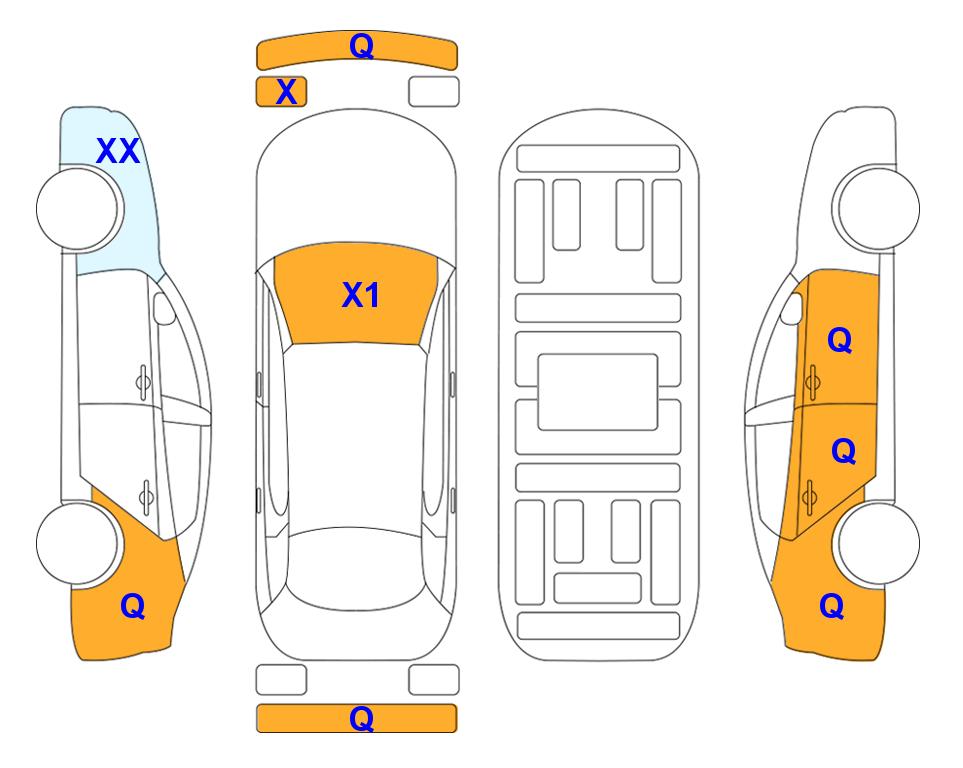 Q
X
XX
X1
Q
Q
Q
Q
Q